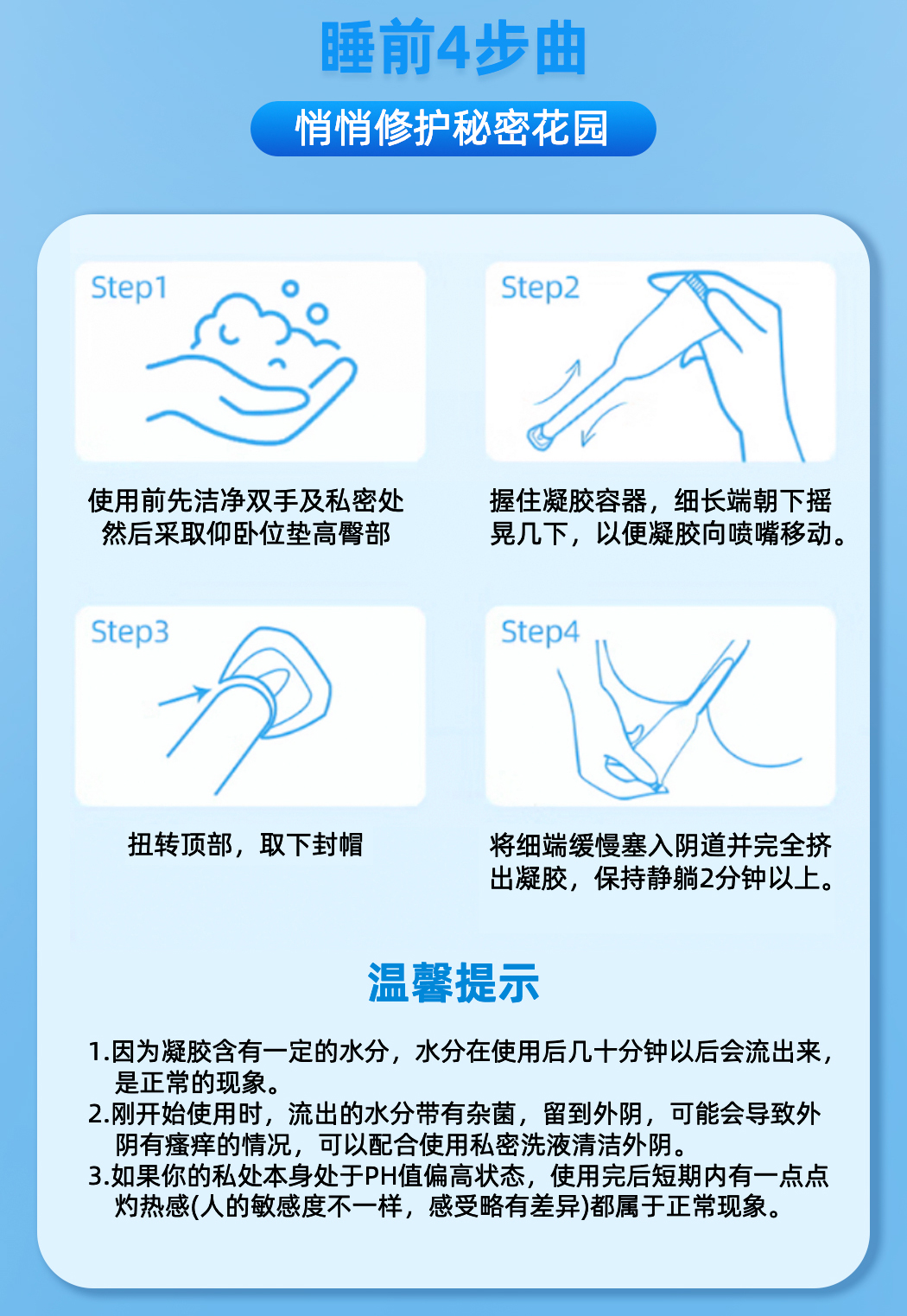 睡前4步曲

悄悄修护秘密花园

Step1

使用前先洁净双手及私密处
然后采取仰卧位垫高臀部

Step2

握住凝胶容器，细长端朝下摇晃几下，以便凝胶向喷嘴移动。

Step3

扭转顶部，取下封帽

Step4

将细端缓慢塞入阴道并完全挤出凝胶，保持静躺2分钟以上。

温馨提示

1.因为凝胶含有一定的水分，水分在使用后几十分钟以后会流出来，是正常的现象。
2.刚开始使用时，流出的水分带有杂菌，留到外阴，可能会导致外阴有瘙痒的情况，可以配合使用私密洗液清洁外阴。
3.如果你的私处本身处于PH值偏高状态，使用完后短期内有一点点灼热感(人的敏感度不一样，感受略有差异)都属于正常现象。