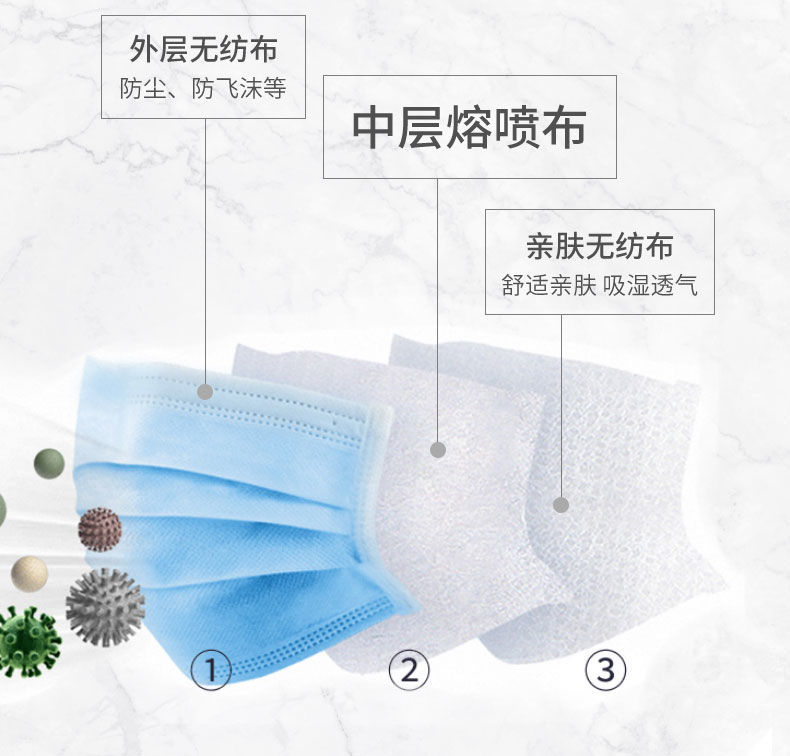 外层无纺布
防尘、防飞沫等

中层熔喷布

亲肤无纺布
舒适亲肤 吸湿透气

①

②

③